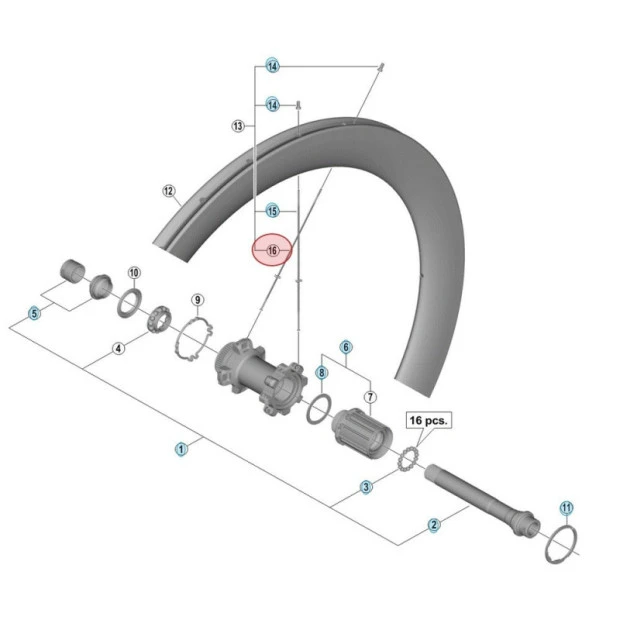 14
14
13
12
15
16
10
9
5
4
6
8
7
16 pcs.
1
3
2
11