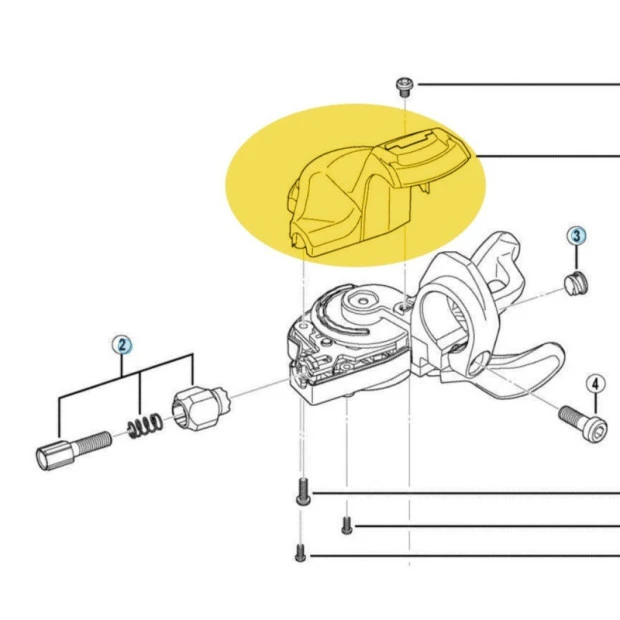 3

2

4